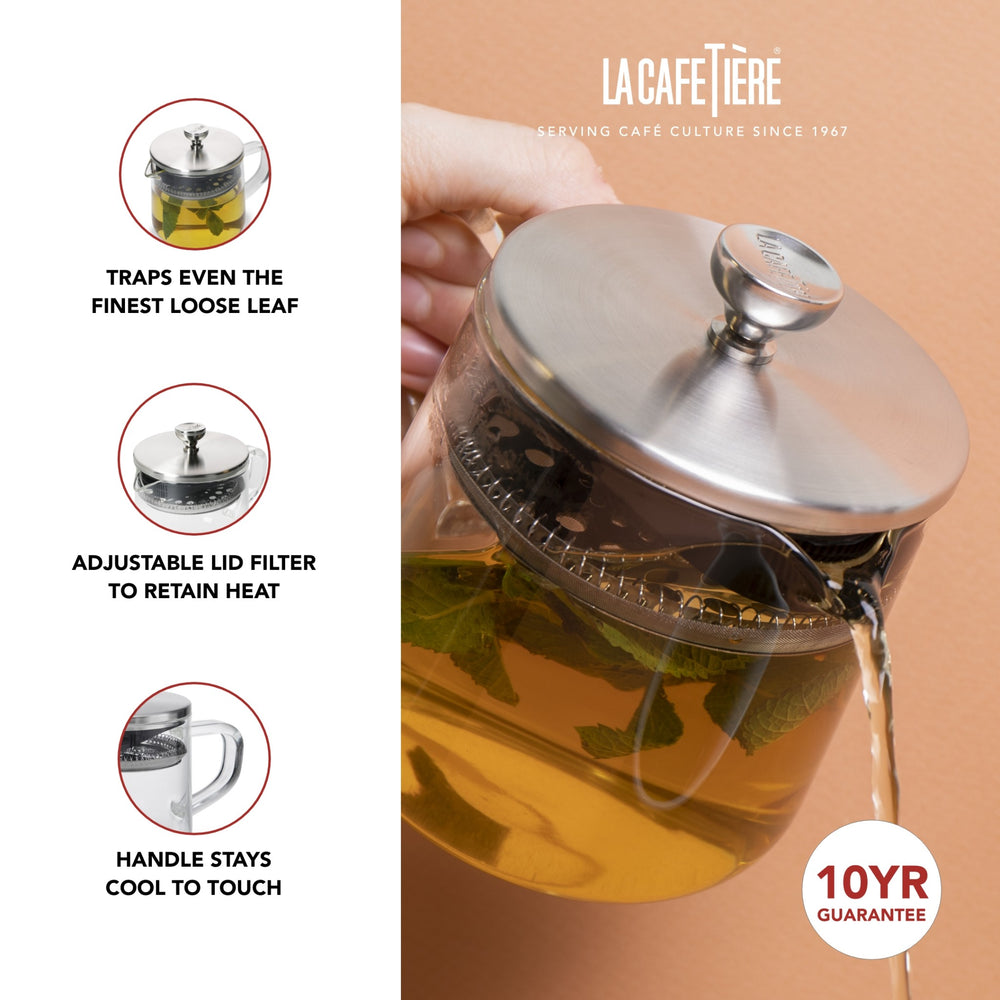 TRAPS EVEN THE FINEST LOOSE LEAF

ADJUSTABLE LID FILTER TO RETAIN HEAT

HANDLE STAYS COOL TO TOUCH

LA CAFETIÈRE®

SERVING CAFÉ CULTURE SINCE 1967

10YR GUARANTEE