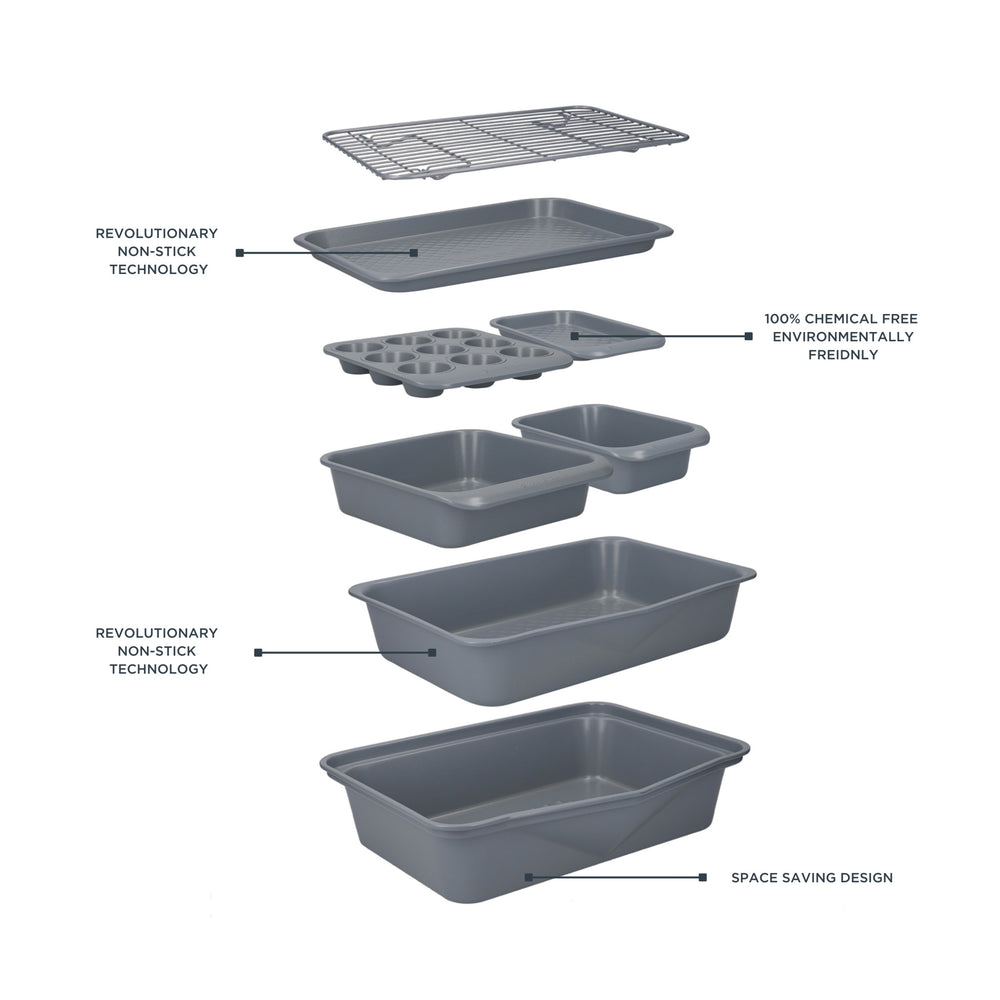 REVOLUTIONARY
NON-STICK
TECHNOLOGY

100% CHEMICAL FREE
ENVIRONMENTALLY
FREIDNLY

REVOLUTIONARY
NON-STICK
TECHNOLOGY

SPACE SAVING DESIGN