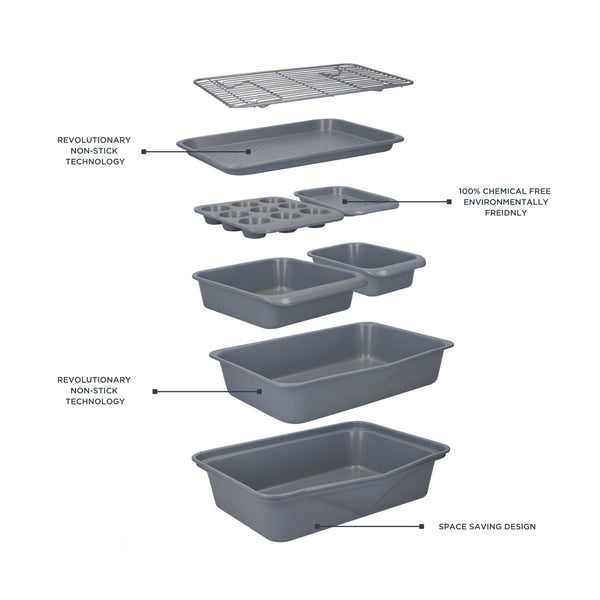 REVOLUTIONARY
NON-STICK
TECHNOLOGY

100% CHEMICAL FREE
ENVIRONMENTALLY
FREIDNLY

REVOLUTIONARY
NON-STICK
TECHNOLOGY

SPACE SAVING DESIGN